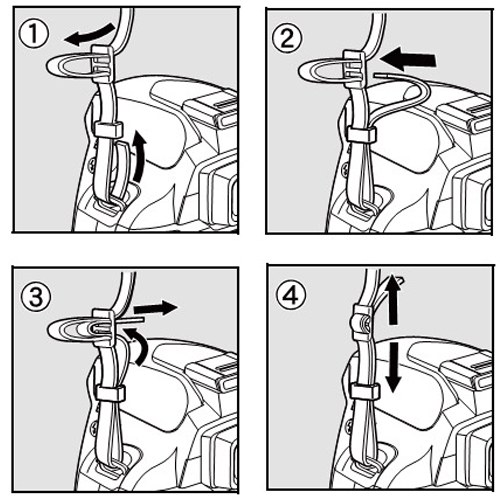 ①

②

③

④